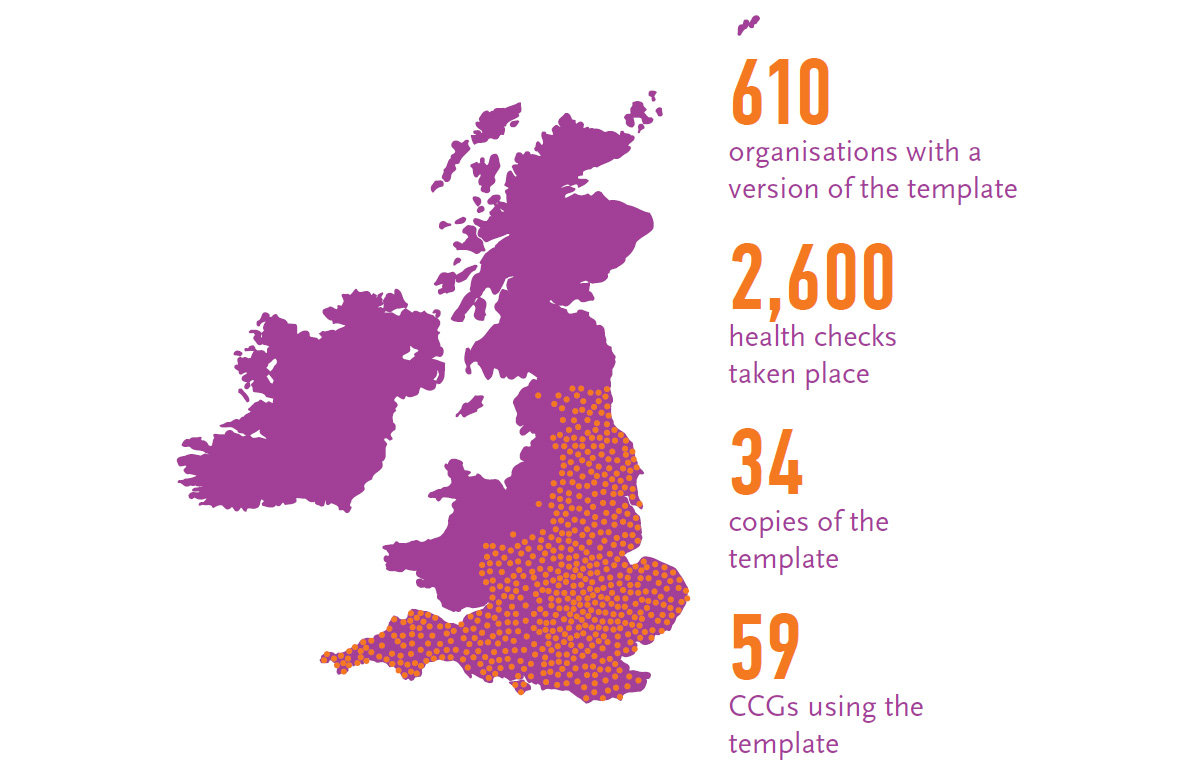 610
organisations with a version of the template

2,600
health checks taken place

34
copies of the template

59
CCGs using the template